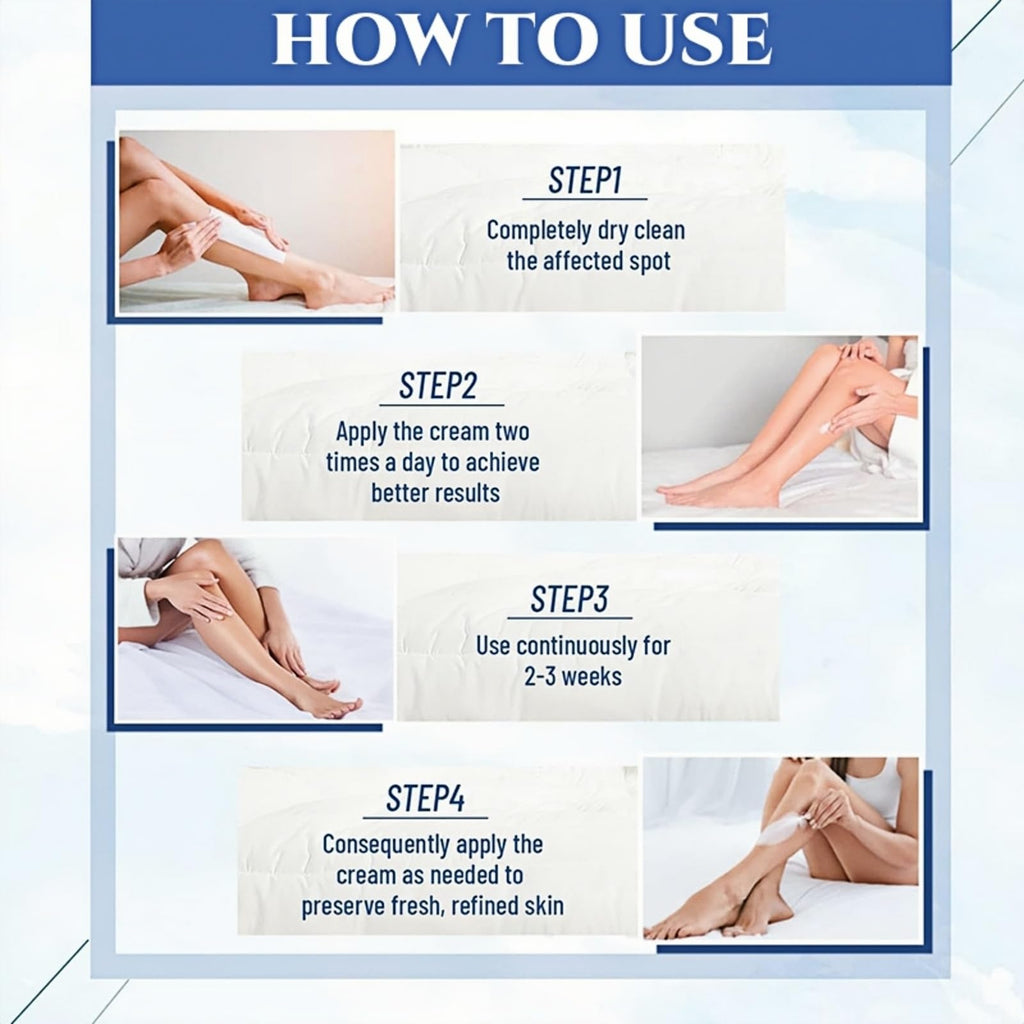 HOW TO USE

STEP1
Completely dry clean the affected spot

STEP2
Apply the cream two times a day to achieve better results

STEP3
Use continuously for 2-3 weeks

STEP4
Consequently apply the cream as needed to preserve fresh, refined skin